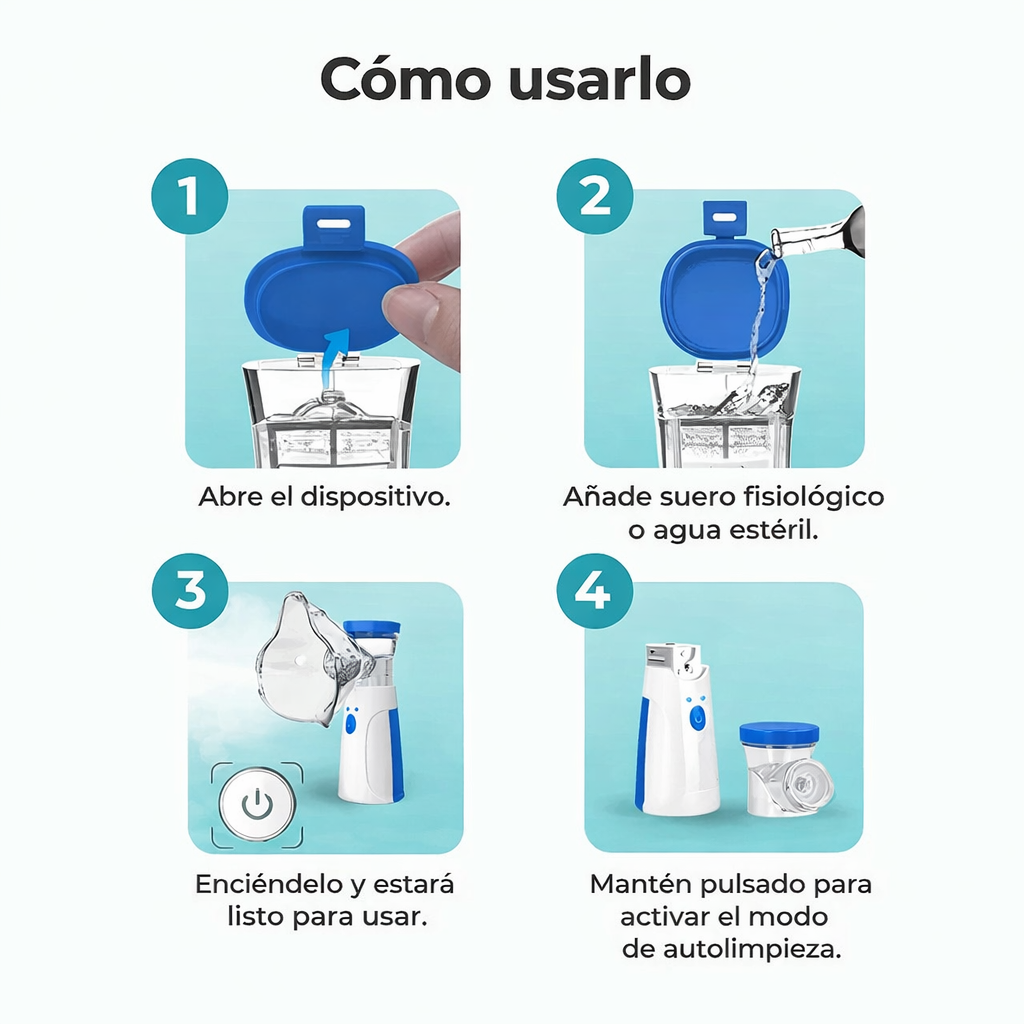 Cómo usarlo

1

Abre el dispositivo.

2

Añade suero fisiológico o agua estéril.

3

Enciéndelo y estará listo para usar.

4

Mantén pulsado para activar el modo de autolimpieza.