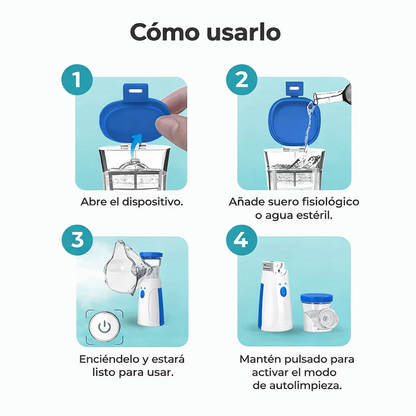 Cómo usarlo

1

Abre el dispositivo.

2

Añade suero fisiológico o agua estéril.

3

Enciéndelo y estará listo para usar.

4

Mantén pulsado para activar el modo de autolimpieza.